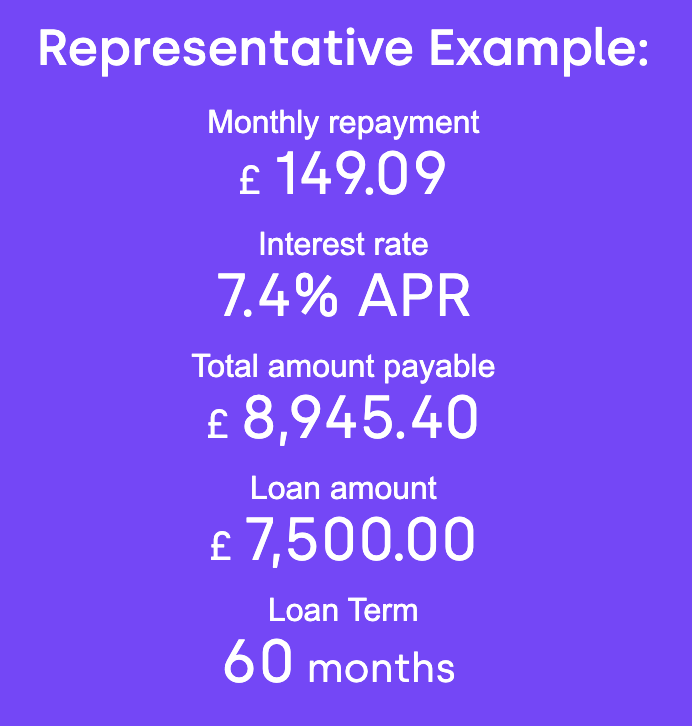 Representative Example:

Monthly repayment
£ 149.09

Interest rate
7.4% APR

Total amount payable
£ 8,945.40

Loan amount
£ 7,500.00

Loan Term
60 months