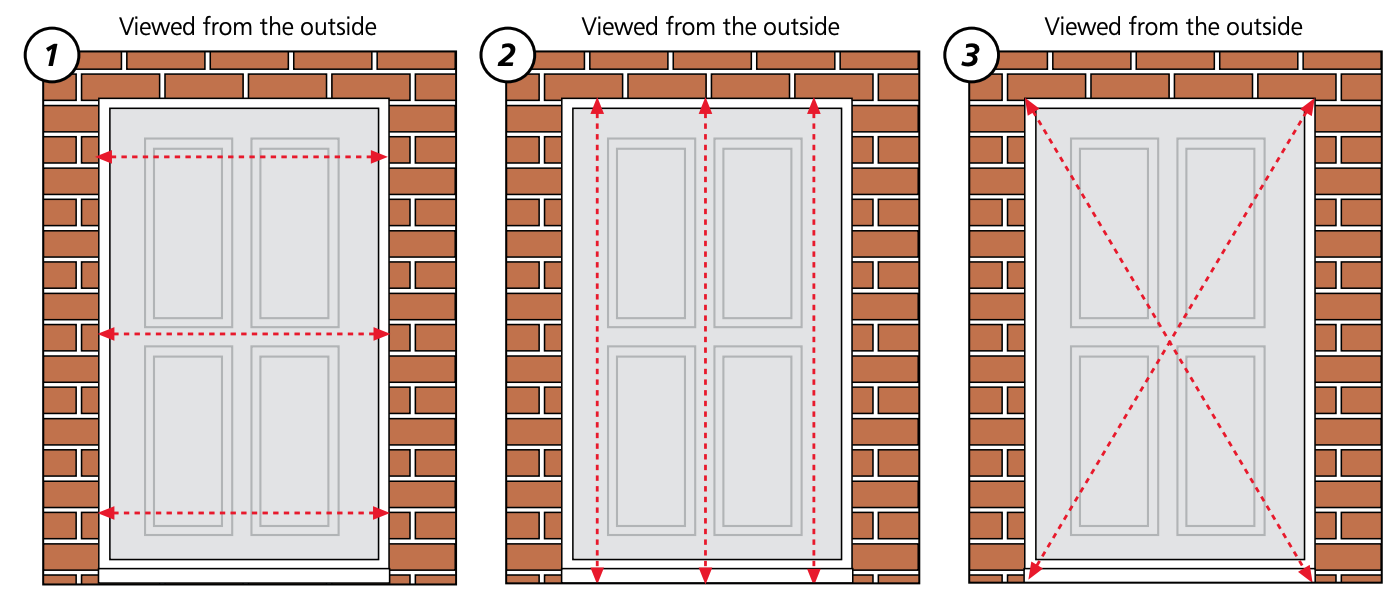 1
Viewed from the outside

2
Viewed from the outside

3
Viewed from the outside